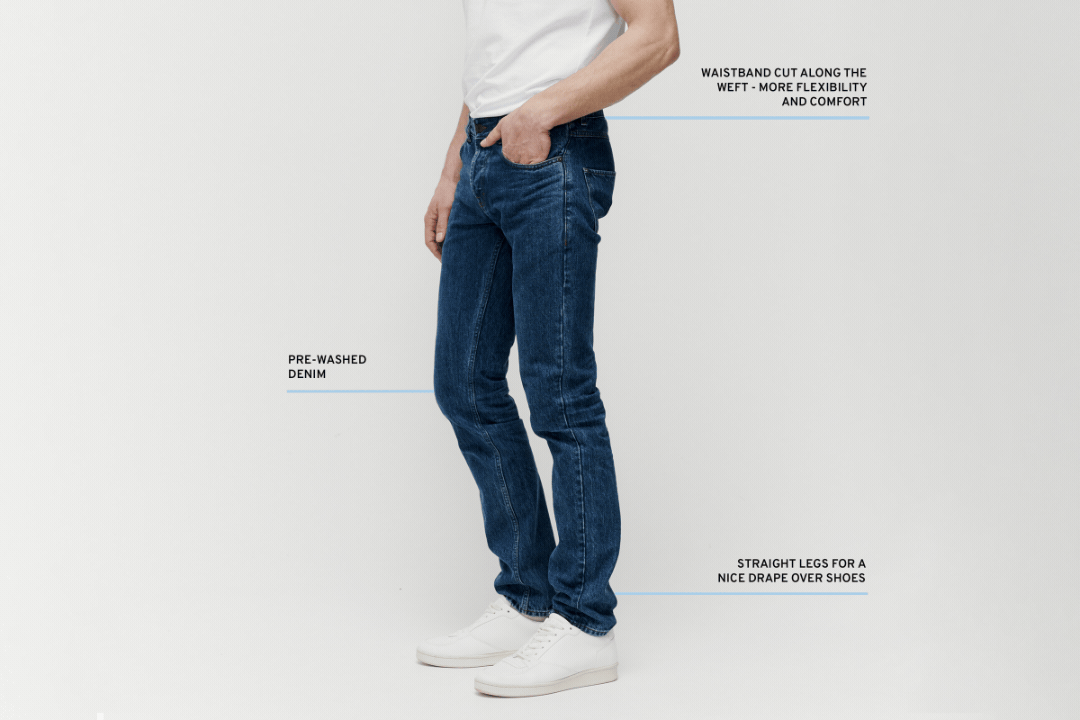 WAISTBAND CUT ALONG THE WEFT - MORE FLEXIBILITY AND COMFORT

PRE-WASHED DENIM

STRAIGHT LEGS FOR A NICE DRAPE OVER SHOES